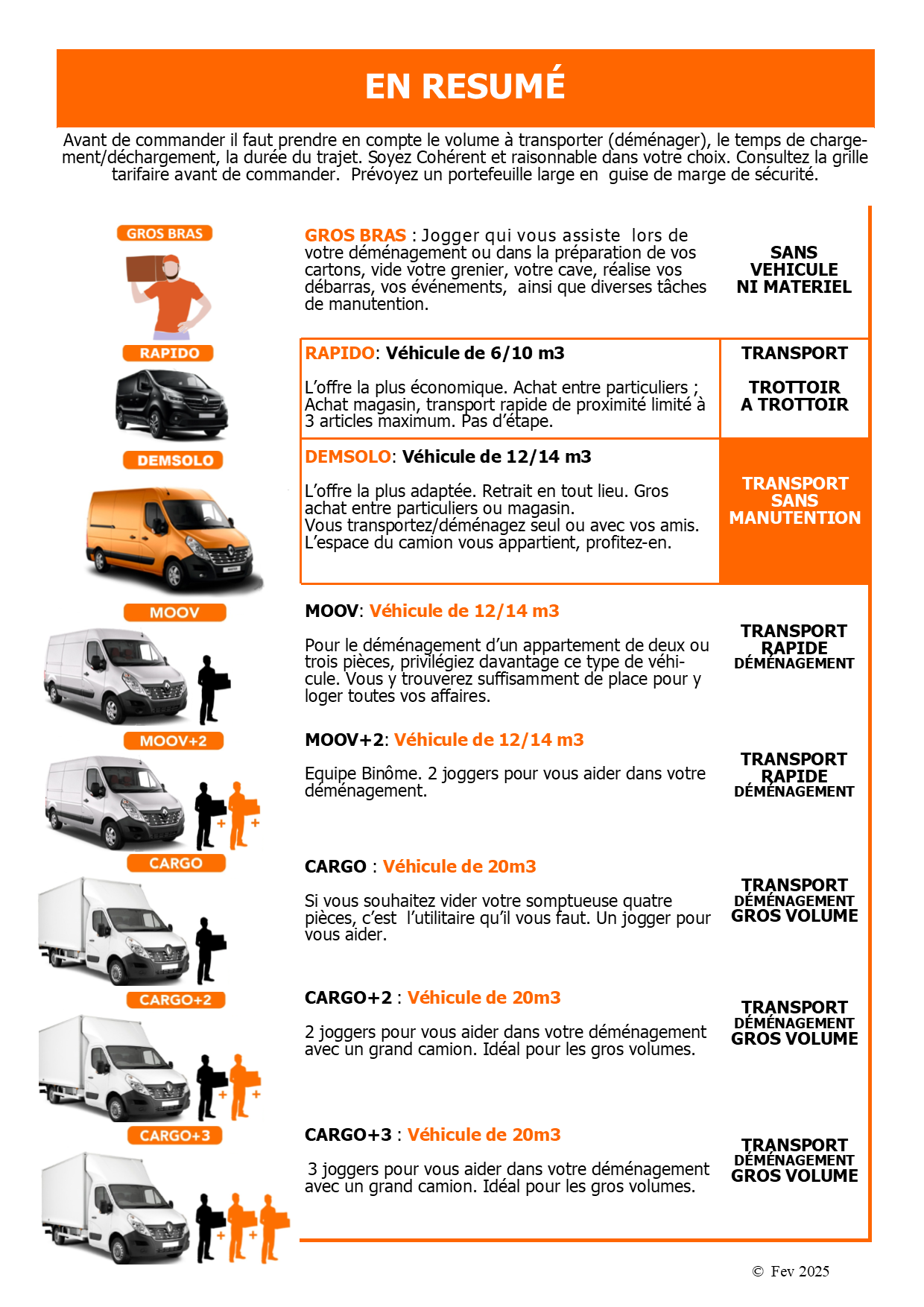 EN RESUMÉ

Avant de commander il faut prendre en compte le volume à transporter (déménager), le temps de chargement/déchargement, la durée du trajet. Soyez Cohérent et raisonnable dans votre choix. Consultez la grille tarifaire avant de commander. Prévoyez un portefeuille large en guise de marge de sécurité.

GROS BRAS

GROS BRAS : Jogger qui vous assiste lors de votre déménagement ou dans la préparation de vos cartons, vide votre grenier, votre cave, réalise vos débarras, vos événements, ainsi que diverses tâches de manutention.

SANS VEHICULE NI MATERIEL

RAPIDO

RAPIDO: Véhicule de 6/10 m3

L'offre la plus économique. Achat entre particuliers ; Achat magasin, transport rapide de proximité limité à 3 articles maximum. Pas d'étape.

TRANSPORT

TROTTOIR A TROTTOIR

DEMSOLO

DEMSOLO: Véhicule de 12/14 m3

L'offre la plus adaptée. Retrait en tout lieu. Gros achat entre particuliers ou magasin.
Vous transportez/déménagez seul ou avec vos amis.
L'espace du camion vous appartient, profitez-en.

TRANSPORT SANS MANUTENTION

MOOV

MOOV: Véhicule de 12/14 m3

Pour le déménagement d'un appartement de deux ou trois pièces, privilégiez davantage ce type de véhicule. Vous y trouverez suffisamment de place pour y loger toutes vos affaires.

TRANSPORT RAPIDE DÉMÉNAGEMENT

MOOV+2

MOOV+2: Véhicule de 12/14 m3

Equipe Binôme. 2 joggers pour vous aider dans votre déménagement.

TRANSPORT RAPIDE DÉMÉNAGEMENT

CARGO

CARGO : Véhicule de 20m3

Si vous souhaitez vider votre somptueuse quatre pièces, c'est l'utilitaire qu'il vous faut. Un jogger pour vous aider.

TRANSPORT DÉMÉNAGEMENT GROS VOLUME

CARGO+2

CARGO+2 : Véhicule de 20m3

2 joggers pour vous aider dans votre déménagement avec un grand camion. Idéal pour les gros volumes.

TRANSPORT DÉMÉNAGEMENT GROS VOLUME

CARGO+3

CARGO+3 : Véhicule de 20m3

3 joggers pour vous aider dans votre déménagement avec un grand camion. Idéal pour les gros volumes.

TRANSPORT DÉMÉNAGEMENT GROS VOLUME

© Fev 2025